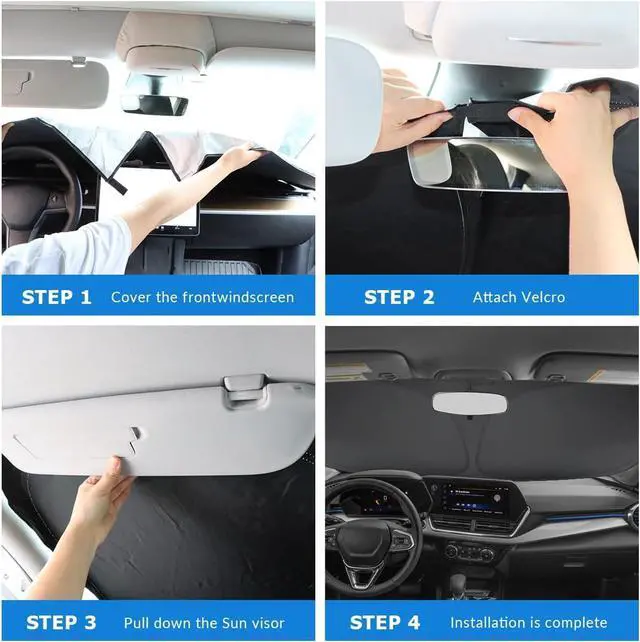 STEP 1 Cover the frontwindscreen

STEP 2 Attach Velcro

STEP 3 Pull down the Sun visor

STEP 4 Installation is complete