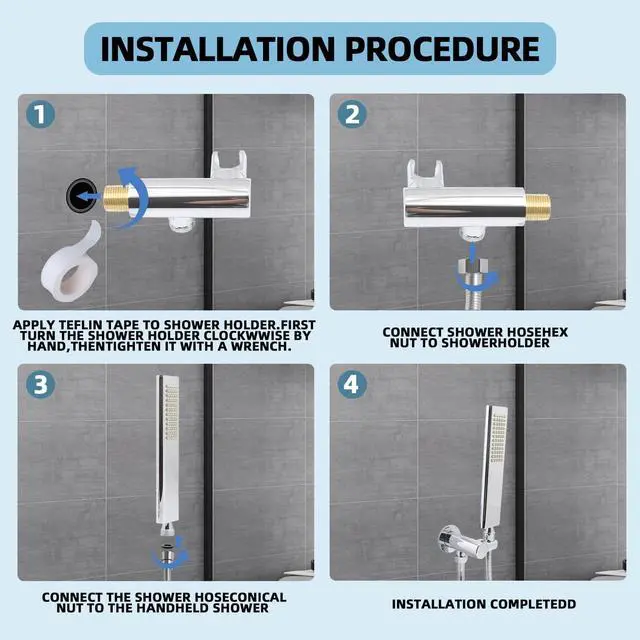 INSTALLATION PROCEDURE

1

APPLY TEFLIN TAPE TO SHOWER HOLDER.FIRST TURN THE SHOWER HOLDER CLOCKWWISE BY HAND,THENTIGHTEN IT WITH A WRENCH.

2

CONNECT SHOWER HOSEHEX NUT TO SHOWERHOLDER

3

CONNECT THE SHOWER HOSECONICAL NUT TO THE HANDHELD SHOWER

4

INSTALLATION COMPLETEDD