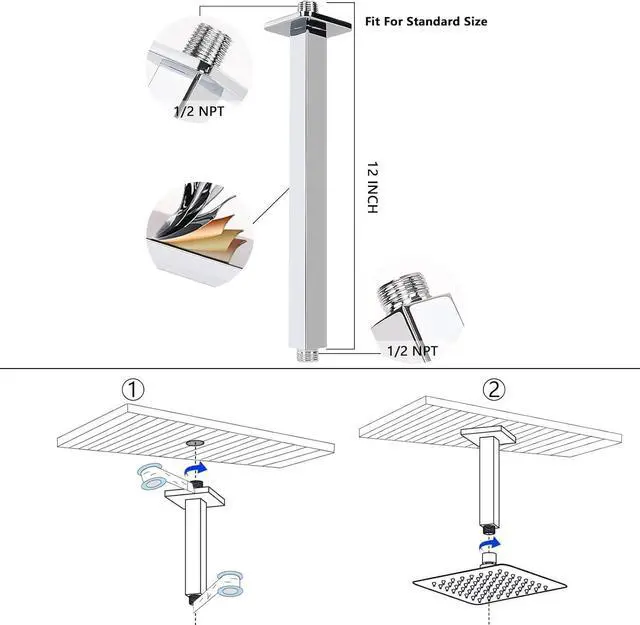 Fit For Standard Size

1/2 NPT

12 INCH

1/2 NPT

①

②