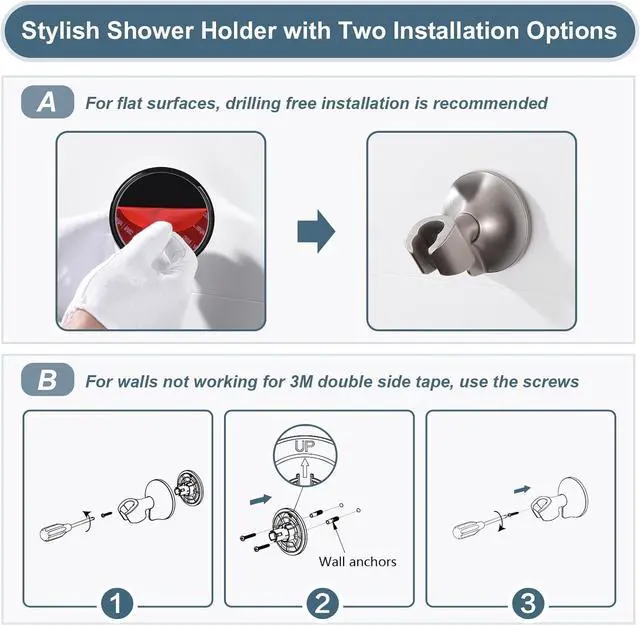 Stylish Shower Holder with Two Installation Options

A For flat surfaces, drilling free installation is recommended

B For walls not working for 3M double side tape, use the screws

UP

Wall anchors

1

2

3