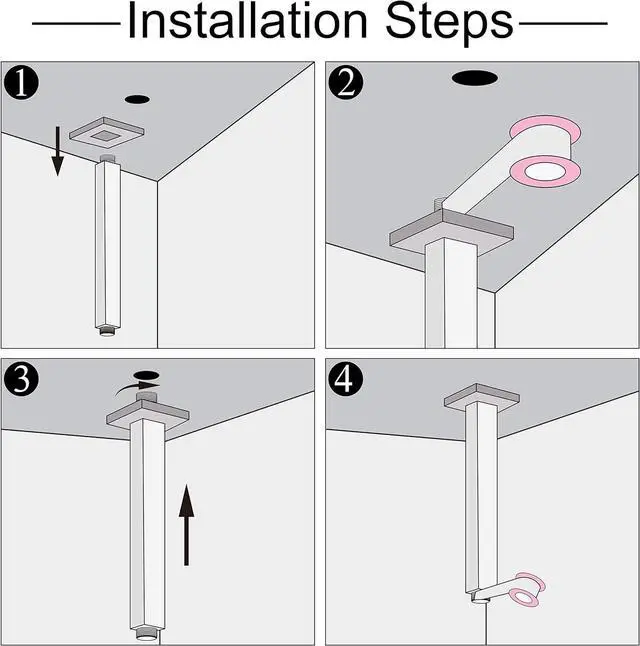 Installation Steps

1

2

3

4