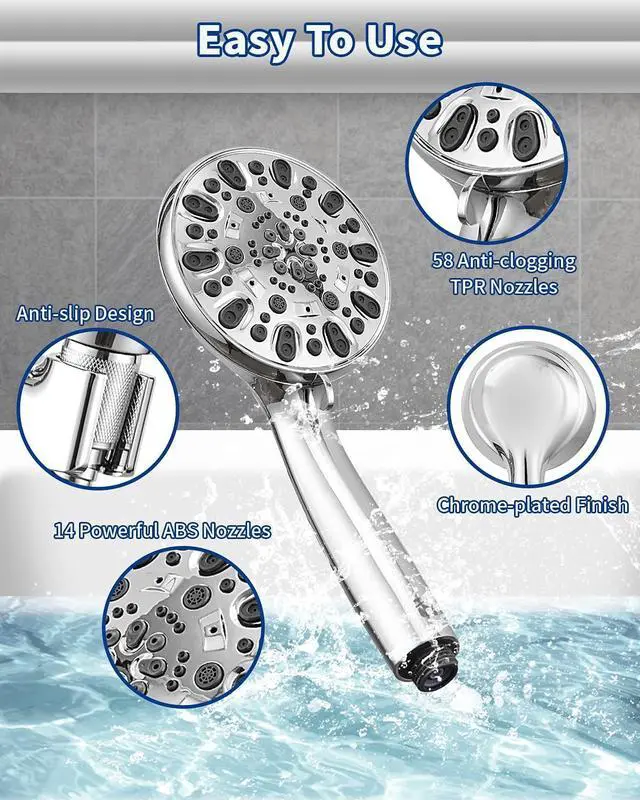 Easy To Use

58 Anti-clogging TPR Nozzles

Anti-slip Design

Chrome-plated Finish

14 Powerful ABS Nozzles