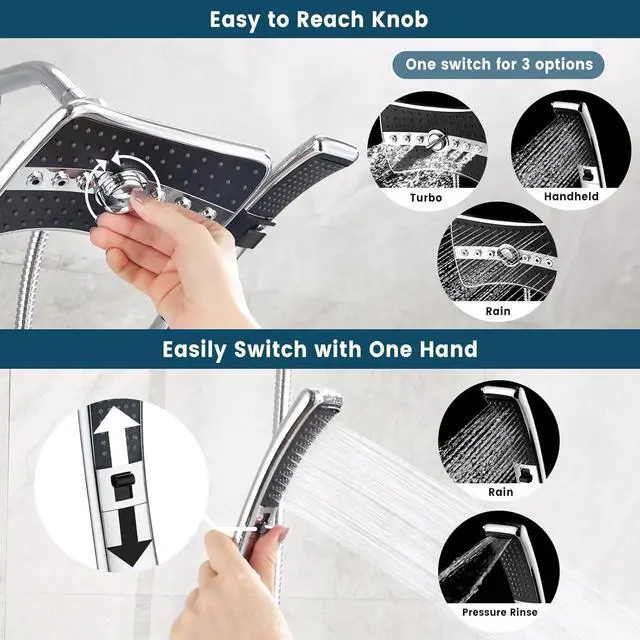 Easy to Reach Knob

One switch for 3 options

Turbo

Handheld

Rain

Easily Switch with One Hand

Rain

Pressure Rinse