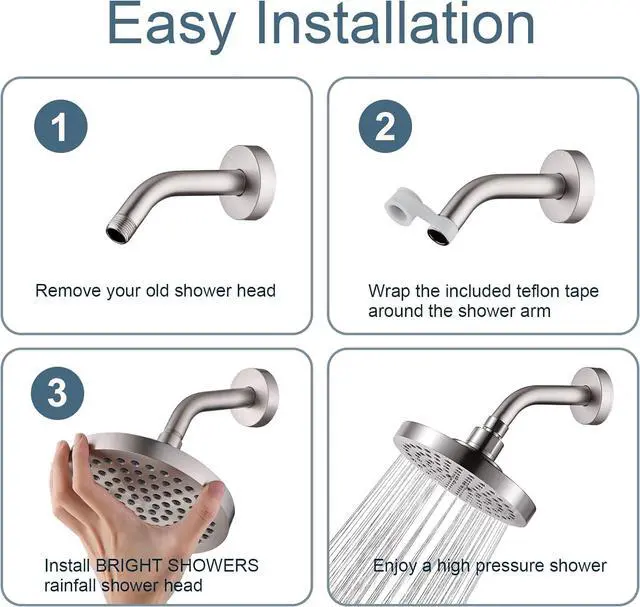 Easy Installation

1

Remove your old shower head

2

Wrap the included teflon tape around the shower arm

3

Install BRIGHT SHOWERS rainfall shower head

Enjoy a high pressure shower