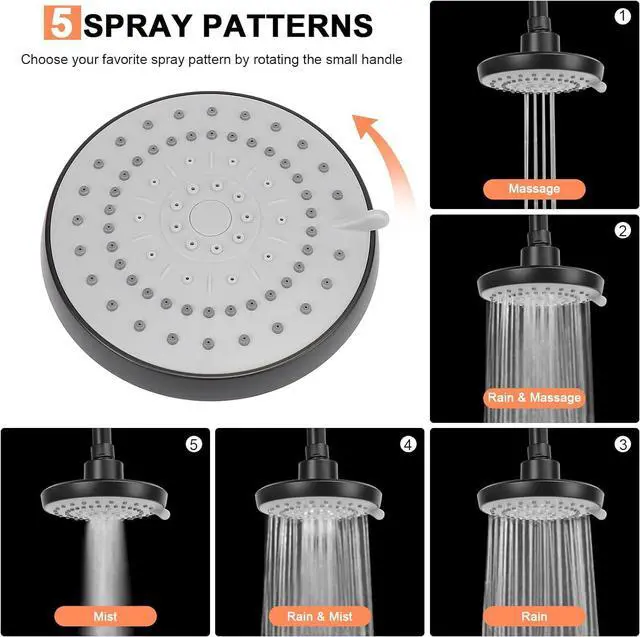 5 SPRAY PATTERNS

Choose your favorite spray pattern by rotating the small handle

1
Massage

2
Rain & Massage

5
Mist

4
Rain & Mist

3
Rain