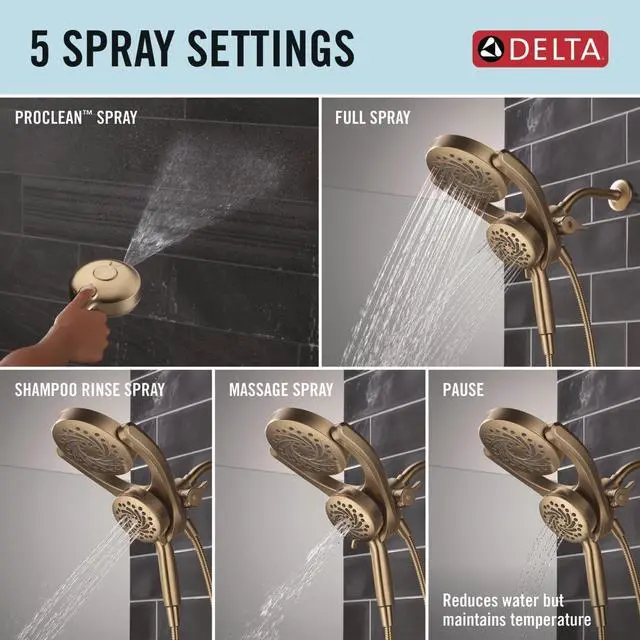 5 SPRAY SETTINGS

DELTA

PROCLEAN™ SPRAY

FULL SPRAY

SHAMPOO RINSE SPRAY

MASSAGE SPRAY

PAUSE

Reduces water but maintains temperature