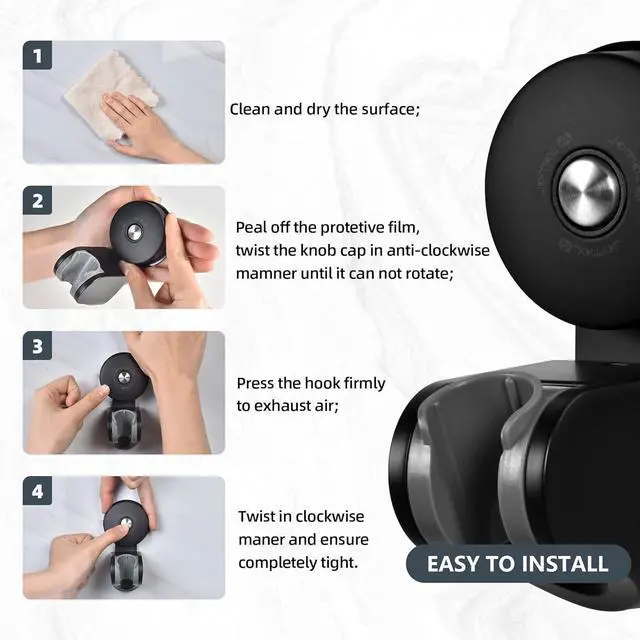 1

Clean and dry the surface;

2

Peal off the protetive film, twist the knob cap in anti-clockwise mamner until it can not rotate;

3

Press the hook firmly to exhaust air;

4

Twist in clockwise maner and ensure completely tight.

EASY TO INSTALL