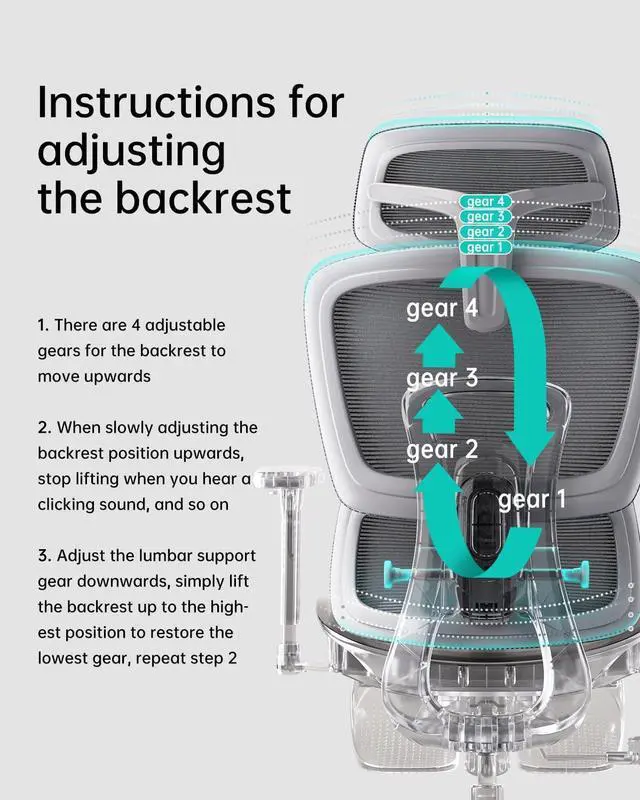 Instructions for adjusting the backrest

1. There are 4 adjustable gears for the backrest to move upwards

2. When slowly adjusting the backrest position upwards, stop lifting when you hear a clicking sound, and so on

3. Adjust the lumbar support gear downwards, simply lift the backrest up to the highest position to restore the lowest gear, repeat step 2

gear 4
gear 3
gear 2
gear 1

gear 4
gear 3
gear 2
gear 1