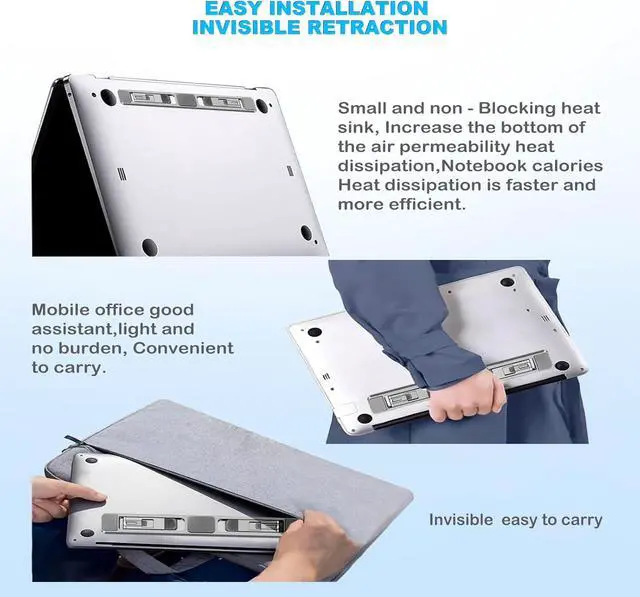 EASY INSTALLATION
INVISIBLE RETRACTION

Small and non - Blocking heat sink, Increase the bottom of the air permeability heat dissipation,Notebook calories Heat dissipation is faster and more efficient.

Mobile office good assistant,light and no burden, Convenient to carry.

Invisible easy to carry