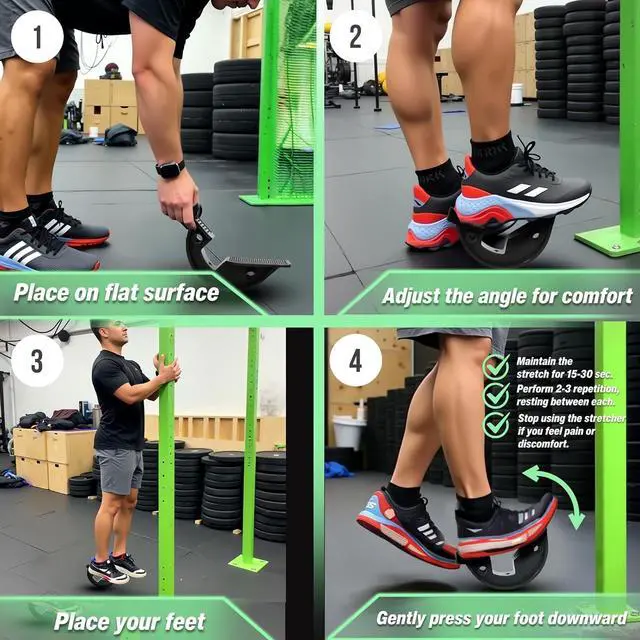 1

Place on flat surface

2

Adjust the angle for comfort

3

Place your feet

4

Maintain the stretch for 15-30 sec.

Perform 2-3 repetition, resting between each.

Stop using the stretcher if you feel pain or discomfort.

Gently press your foot downward