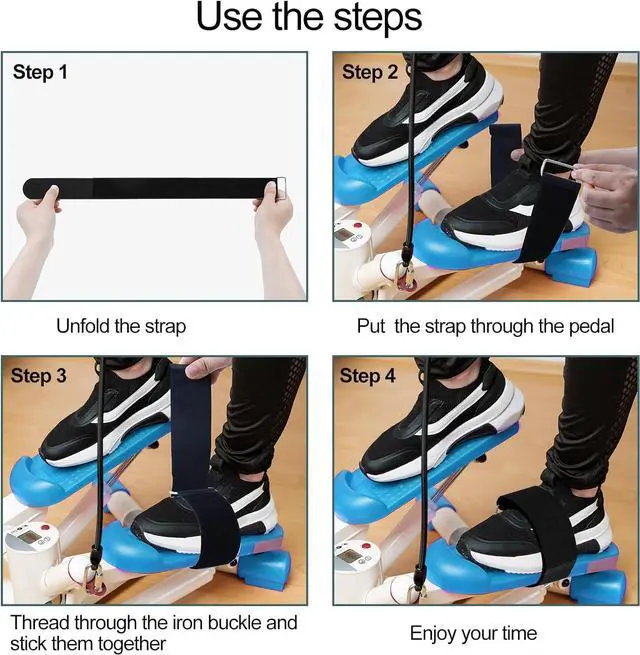 Use the steps

Step 1

Unfold the strap

Step 2

Put  the strap through the pedal

Step 3

Thread through the iron buckle and stick them together

Step 4

Enjoy your time