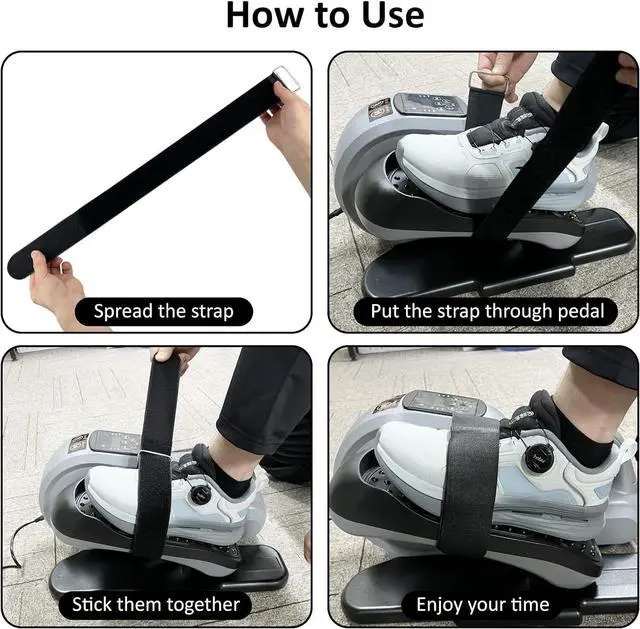 How to Use

Spread the strap

Put the strap through pedal

Stick them together

Enjoy your time