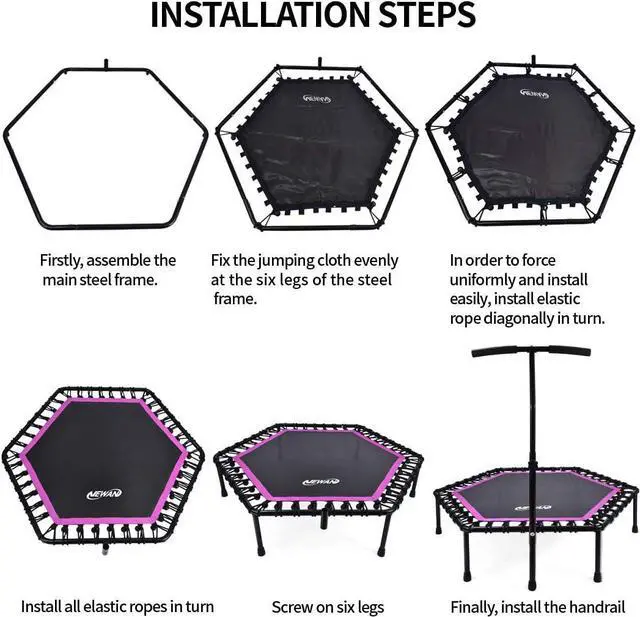 INSTALLATION STEPS

NEWAN

NEWAN

Firstly, assemble the main steel frame.

Fix the jumping cloth evenly at the six legs of the steel frame.

In order to force uniformly and install easily, install elastic rope diagonally in turn.

NEWAN

NEWAN

NEWAN

Install all elastic ropes in turn

Screw on six legs

Finally, install the handrail