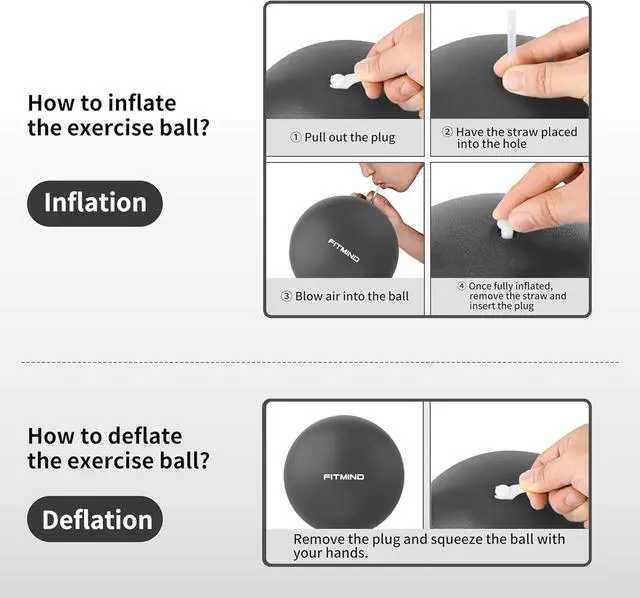 How to inflate the exercise ball?

Inflation

① Pull out the plug

② Have the straw placed into the hole

FITMIND

③ Blow air into the ball

④ Once fully inflated, remove the straw and insert the plug

How to deflate the exercise ball?

Deflation

FITMIND

Remove the plug and squeeze the ball with your hands.