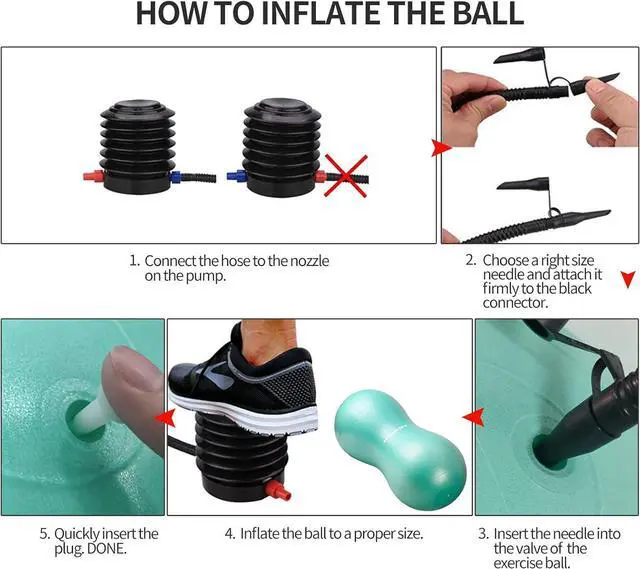 HOW TO INFLATE THE BALL

1. Connect the hose to the nozzle on the pump.

2. Choose a right size needle and attach it firmly to the black connector.

5. Quickly insert the plug. DONE.

4. Inflate the ball to a proper size.

3. Insert the needle into the valve of the exercise ball.