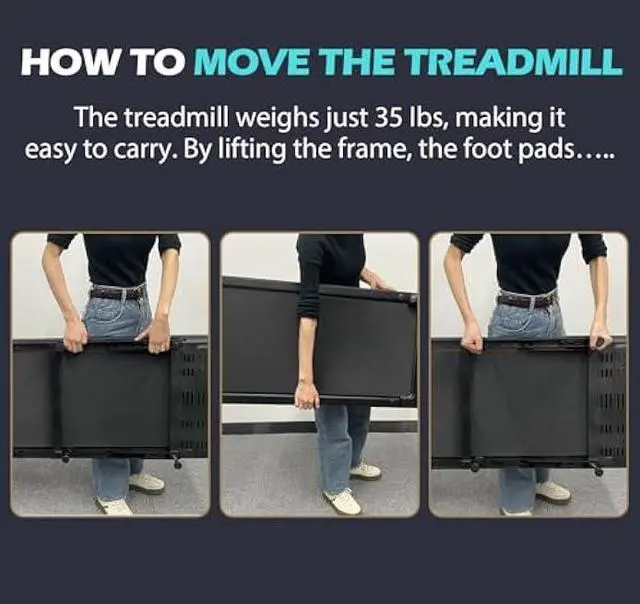 HOW TO MOVE THE TREADMILL

The treadmill weighs just 35 lbs, making it easy to carry. By lifting the frame, the foot pads…..