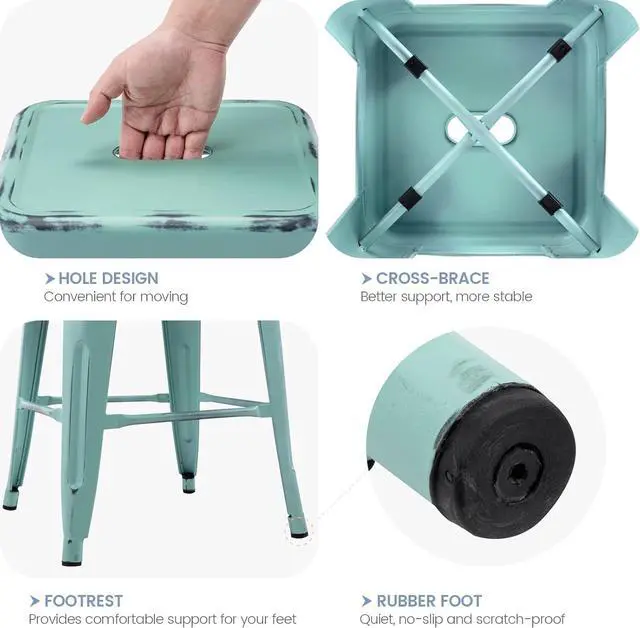 HOLE DESIGN
Convenient for moving

CROSS-BRACE
Better support, more stable

FOOTREST
Provides comfortable support for your feet

RUBBER FOOT
Quiet, no-slip and scratch-proof