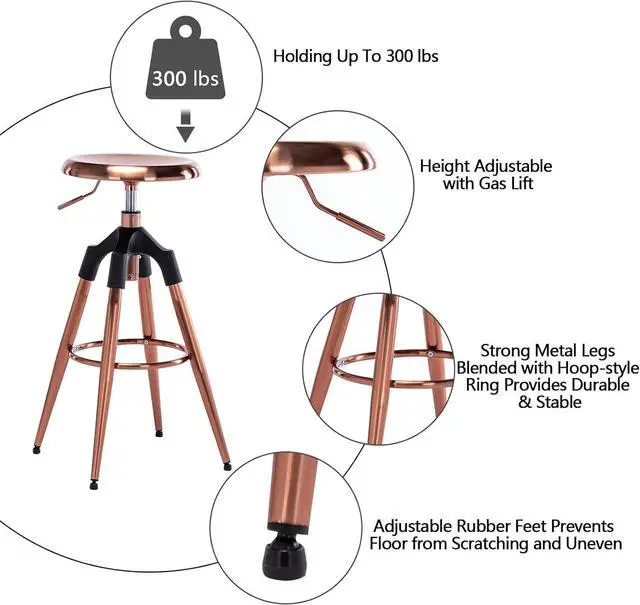 300 lbs

Holding Up To 300 lbs

Height Adjustable with Gas Lift

Strong Metal Legs Blended with Hoop-style Ring Provides Durable & Stable

Adjustable Rubber Feet Prevents Floor from Scratching and Uneven