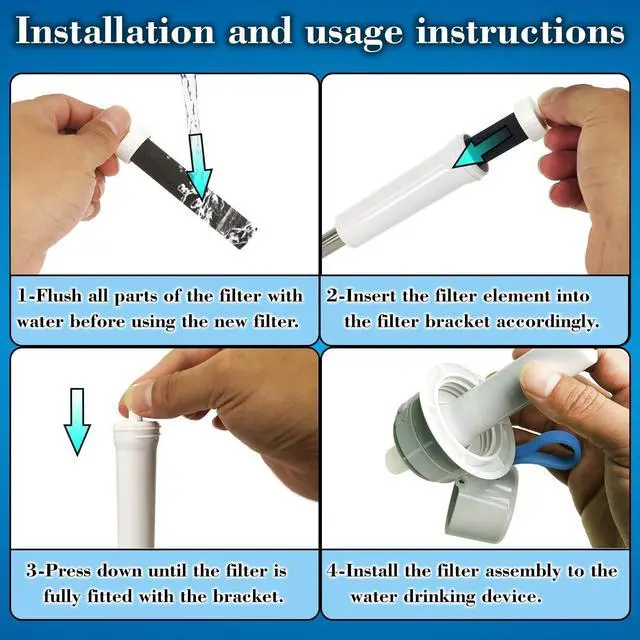 Installation and usage instructions

1-Flush all parts of the filter with water before using the new filter.

2-Insert the filter element into the filter bracket accordingly.

3-Press down until the filter is fully fitted with the bracket.

4-Install the filter assembly to the water drinking device.