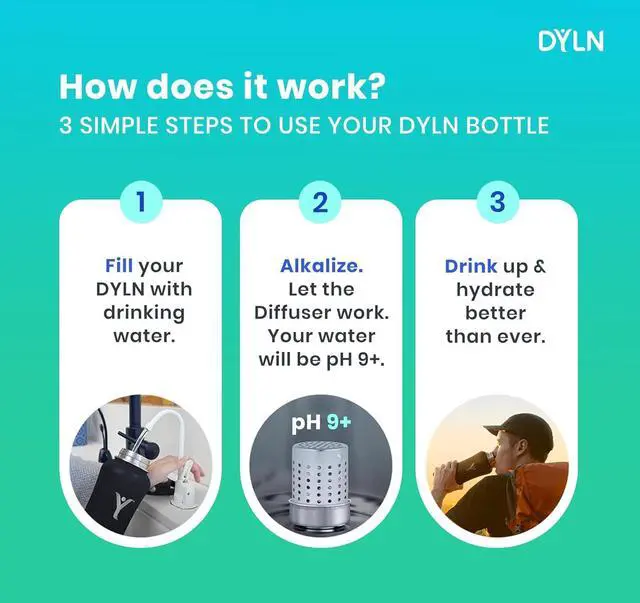 DYLN

How does it work?
3 SIMPLE STEPS TO USE YOUR DYLN BOTTLE

1
Fill your DYLN with drinking water.

2
Alkalize. Let the Diffuser work. Your water will be pH 9+.

pH 9+

3
Drink up & hydrate better than ever.