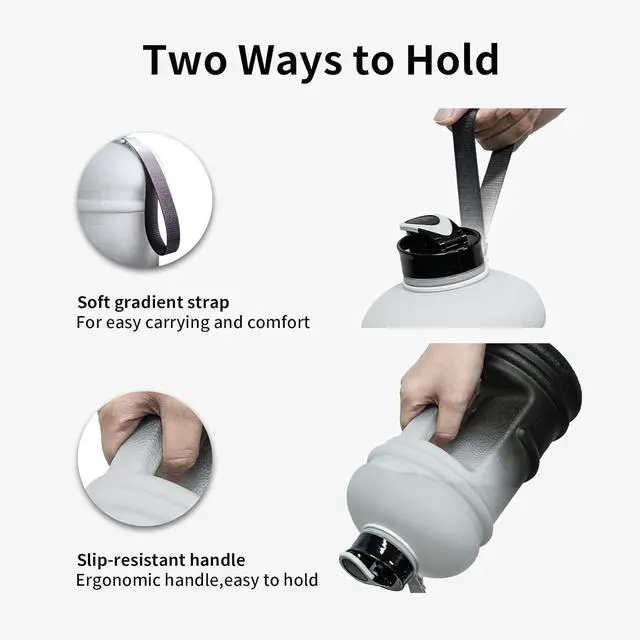 Two Ways to Hold

Soft gradient strap
For easy carrying and comfort

Slip-resistant handle
Ergonomic handle,easy to hold