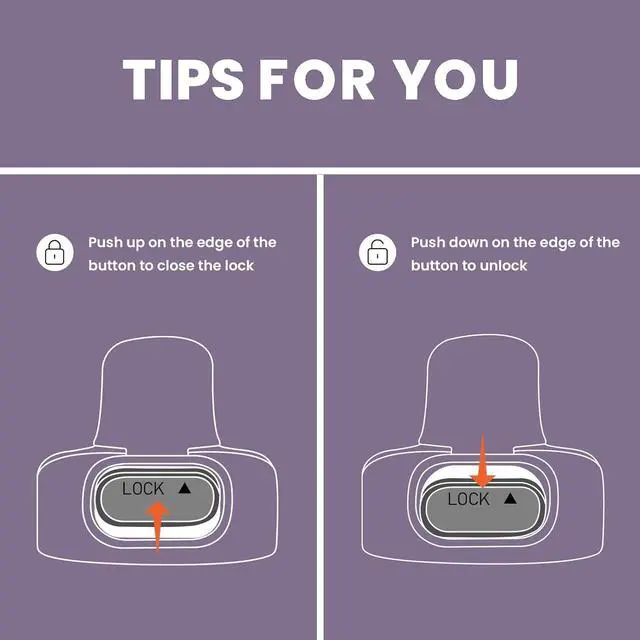 TIPS FOR YOU

Push up on the edge of the button to close the lock

LOCK ▲

Push down on the edge of the button to unlock

LOCK ▲