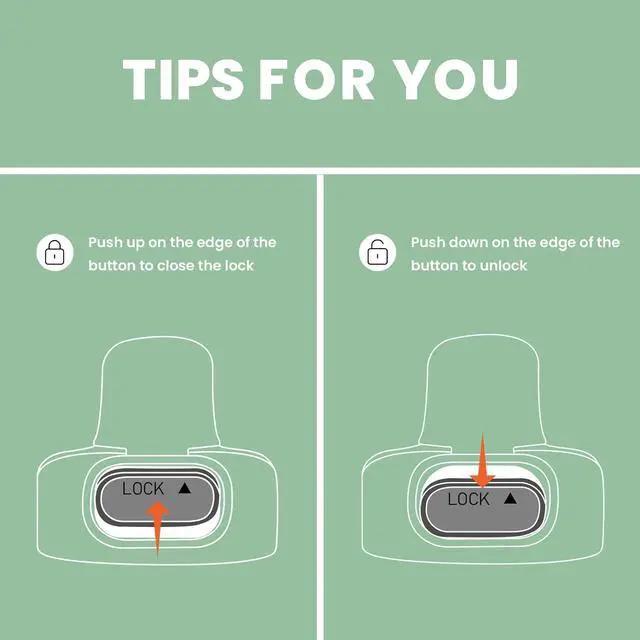 TIPS FOR YOU

Push up on the edge of the button to close the lock

LOCK ▲

Push down on the edge of the button to unlock

LOCK ▲