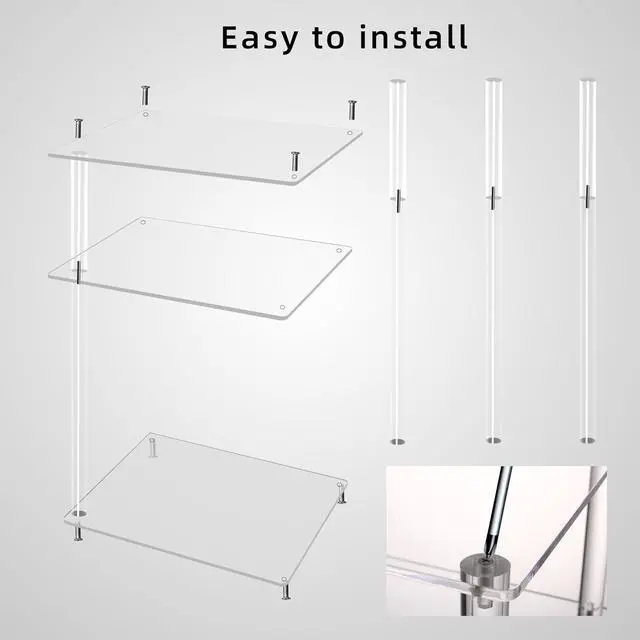 Easy to install