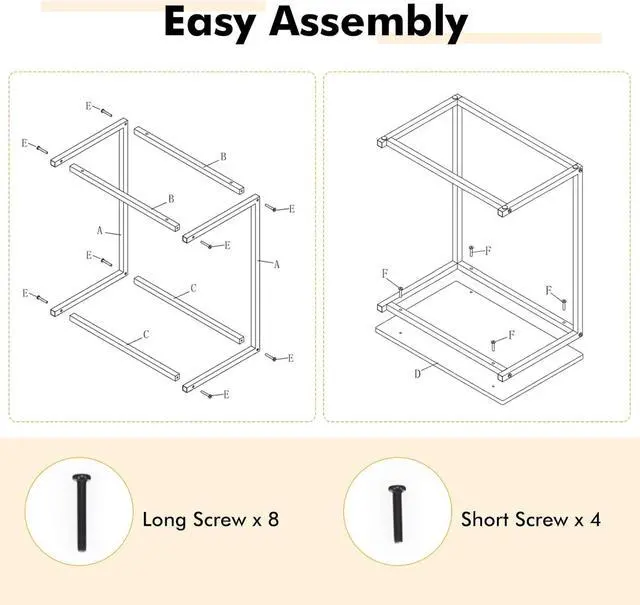 Easy Assembly

E
E
B
B
E
A
E
E
A
E
C
C
E
E

F
F
F
F
D

Long Screw x 8

Short Screw x 4