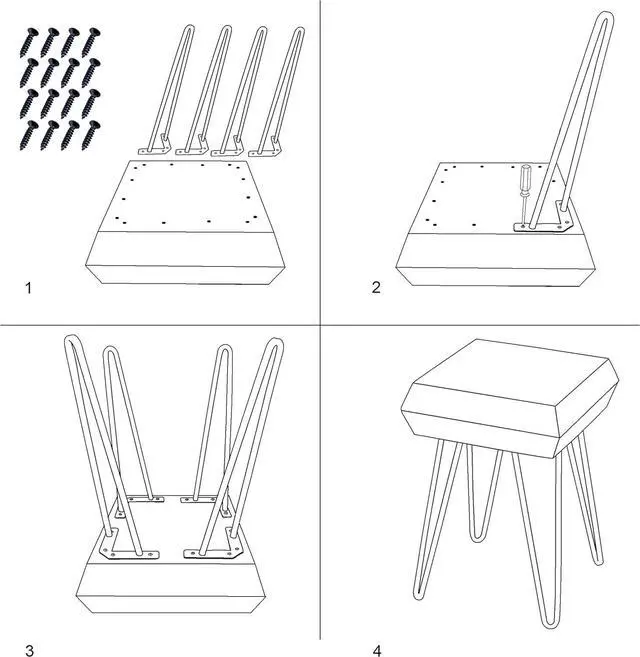 1

2

3

4