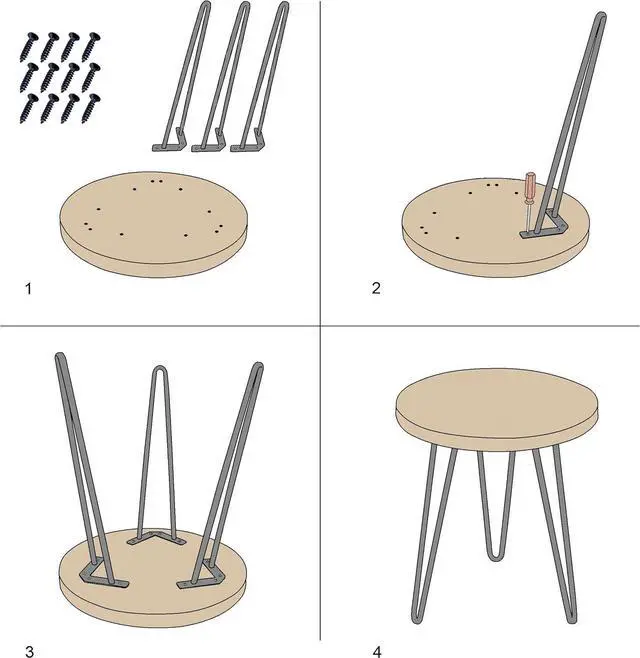 1

2

3

4