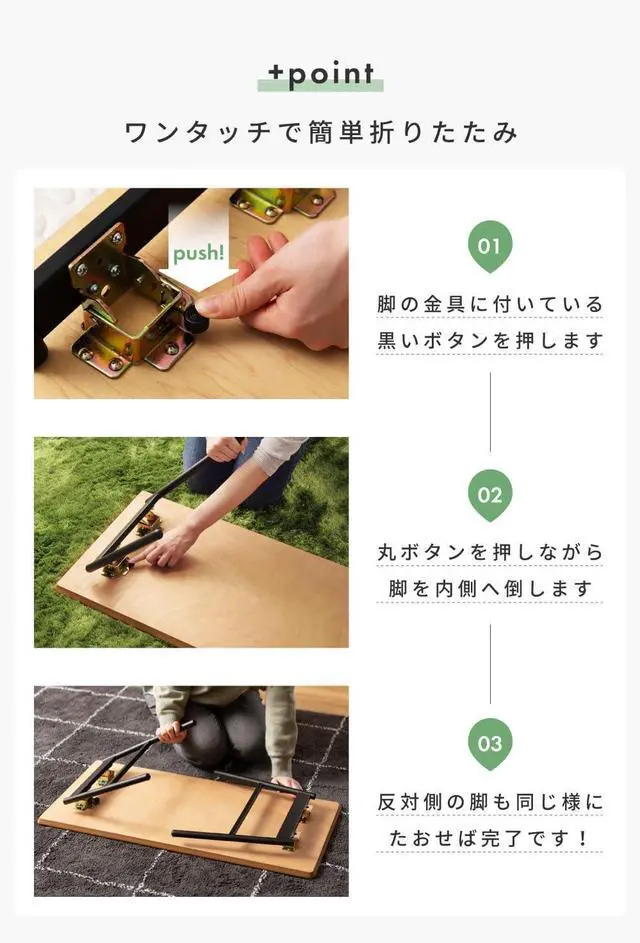 +point

ワンタッチで簡単折りたたみ

push!

01

脚の金具に付いている
黒いボタンを押します

02

丸ボタンを押しながら
脚を内側へ倒します

03

反対側の脚も同じ様に
たおせば完了です！