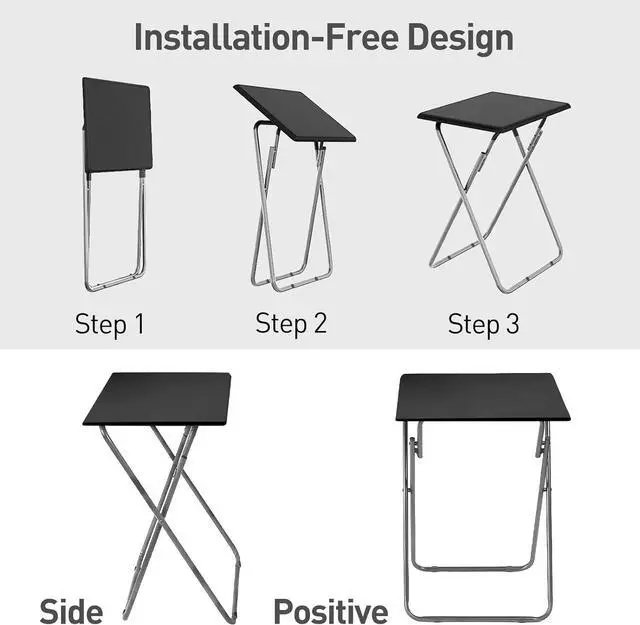 Installation-Free Design

Step 1

Step 2

Step 3

Side

Positive