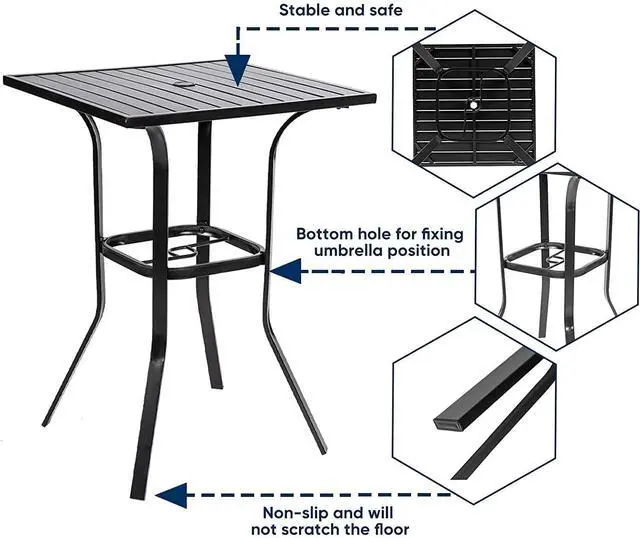 Stable and safe

Bottom hole for fixing umbrella position

Non-slip and will not scratch the floor