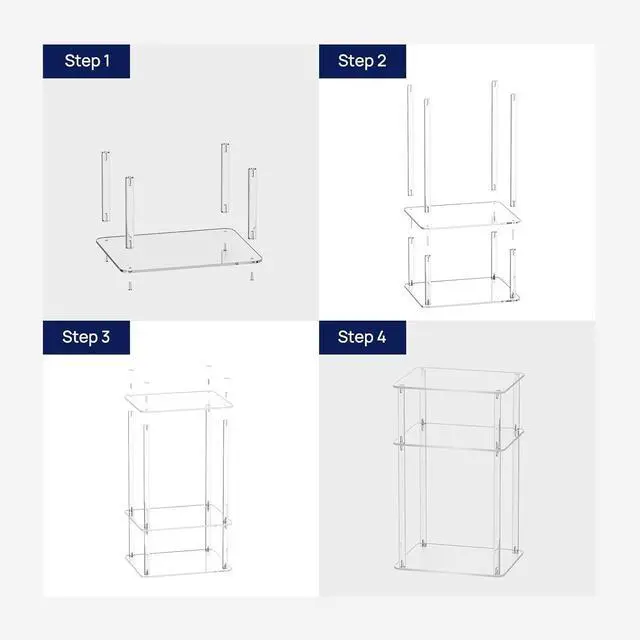 Step 1

Step 2

Step 3

Step 4