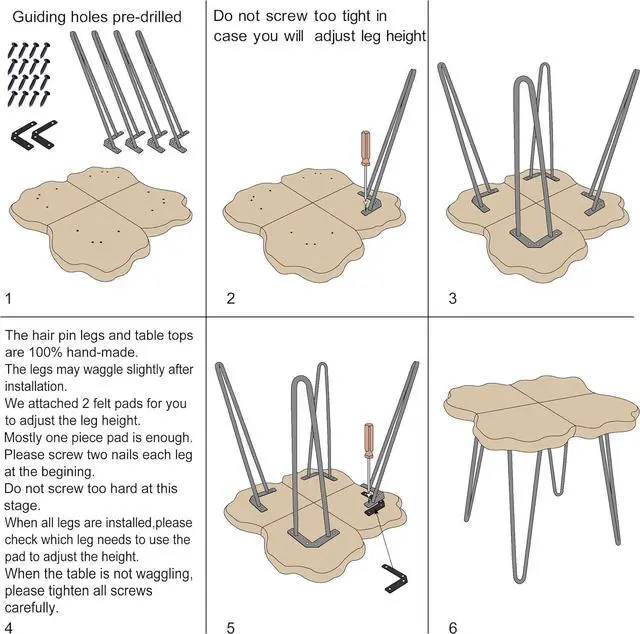 Guiding holes pre-drilled

1

Do not screw too tight in case you will adjust leg height

2

3

The hair pin legs and table tops are 100% hand-made.
The legs may waggle slightly after installation.
We attached 2 felt pads for you to adjust the leg height.
Mostly one piece pad is enough.
Please screw two nails each leg at the begining.
Do not screw too hard at this stage.
When all legs are installed,please check which leg needs to use the pad to adjust the height.
When the table is not waggling, please tighten all screws carefully.

4

5

6