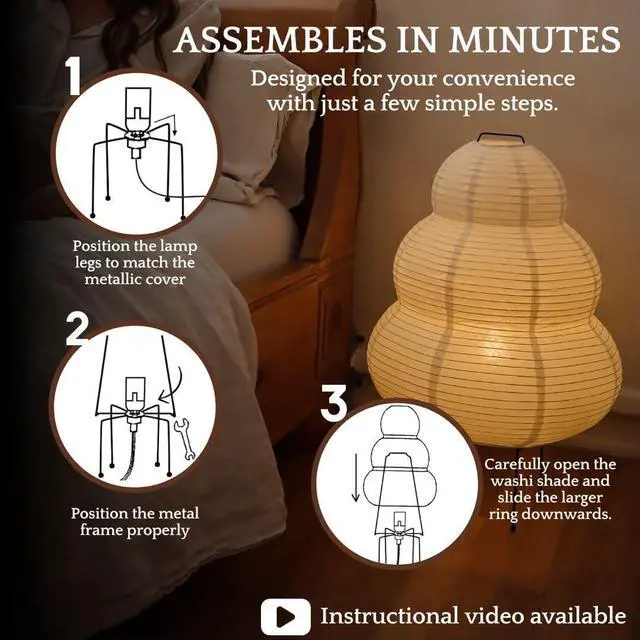 ASSEMBLES IN MINUTES

Designed for your convenience with just a few simple steps.

1

Position the lamp legs to match the metallic cover

2

Position the metal frame properly

3

Carefully open the washi shade and slide the larger ring downwards.

Instructional video available