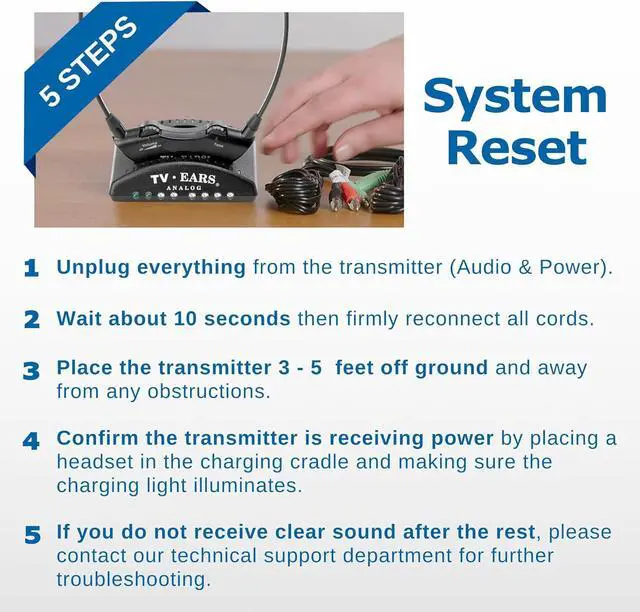 5 STEPS

TV · EARS
ANALOG

System Reset

1 Unplug everything from the transmitter (Audio & Power).

2 Wait about 10 seconds then firmly reconnect all cords.

3 Place the transmitter 3 - 5 feet off ground and away from any obstructions.

4 Confirm the transmitter is receiving power by placing a headset in the charging cradle and making sure the charging light illuminates.

5 If you do not receive clear sound after the rest, please contact our technical support department for further troubleshooting.