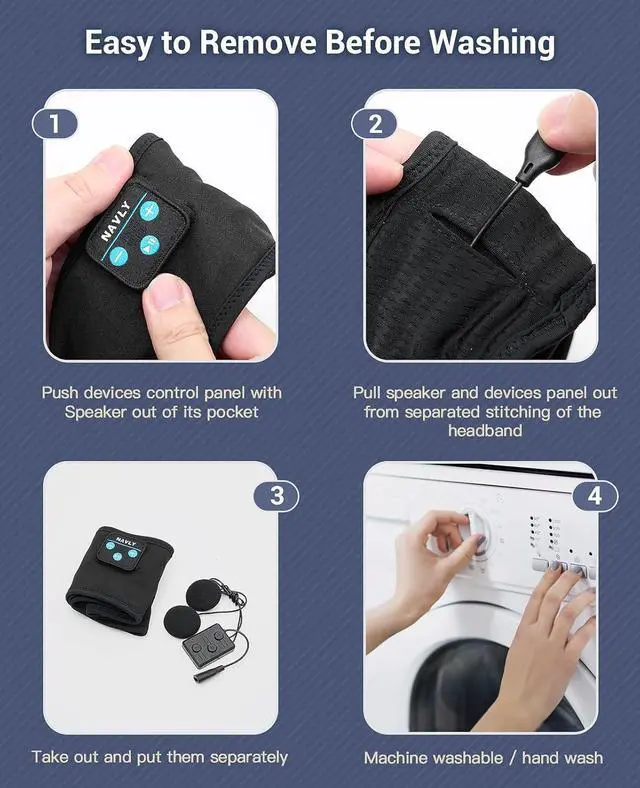 Easy to Remove Before Washing

1

NAVLY

Push devices control panel with Speaker out of its pocket

2

Pull speaker and devices panel out from separated stitching of the headband

3

NAVLY

Take out and put them separately

4

Machine washable / hand wash