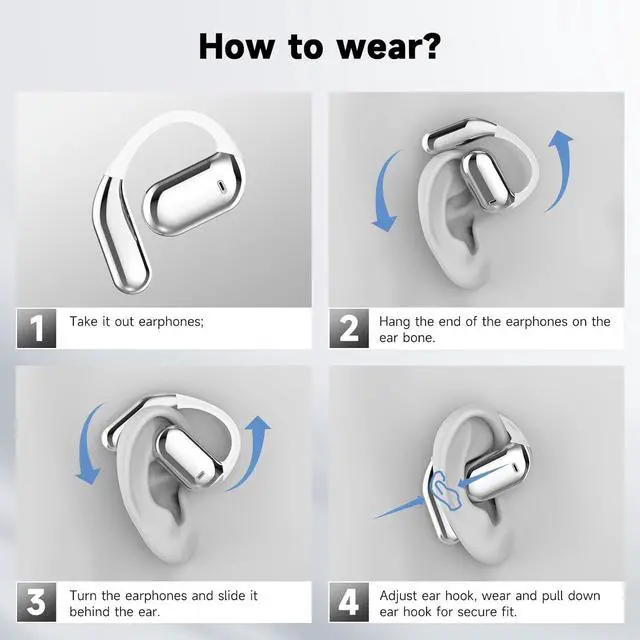 How to wear?

1 Take it out earphones;

2 Hang the end of the earphones on the ear bone.

3 Turn the earphones and slide it behind the ear.

4 Adjust ear hook, wear and pull down ear hook for secure fit.