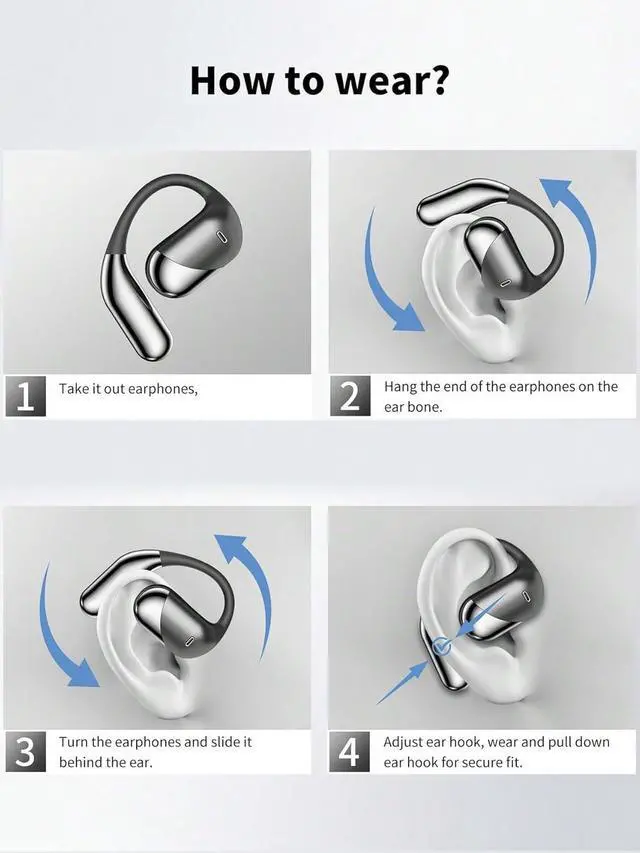 How to wear?

1 Take it out earphones,

2 Hang the end of the earphones on the ear bone.

3 Turn the earphones and slide it behind the ear.

4 Adjust ear hook, wear and pull down ear hook for secure fit.