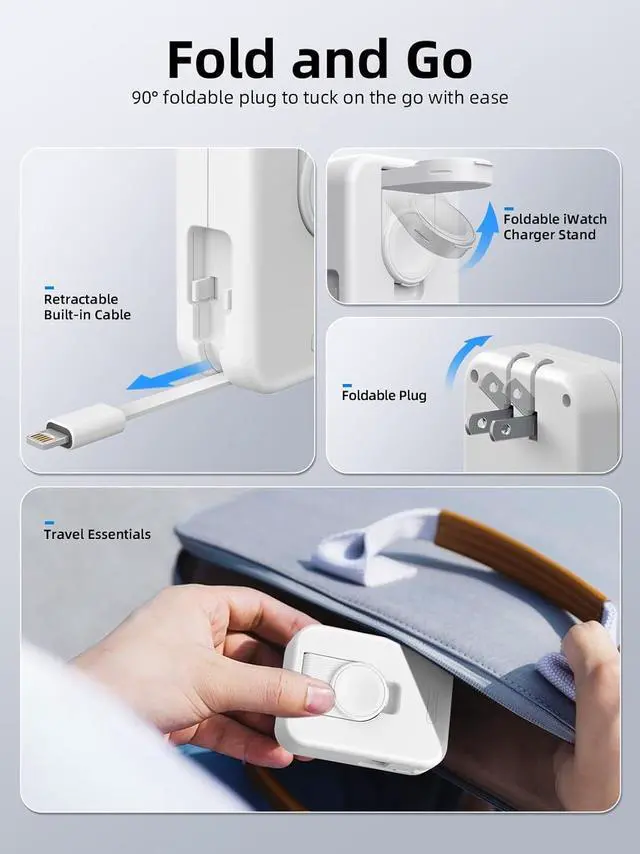 Fold and Go

90° foldable plug to tuck on the go with ease

Retractable Built-in Cable

Foldable iWatch Charger Stand

Foldable Plug

Travel Essentials