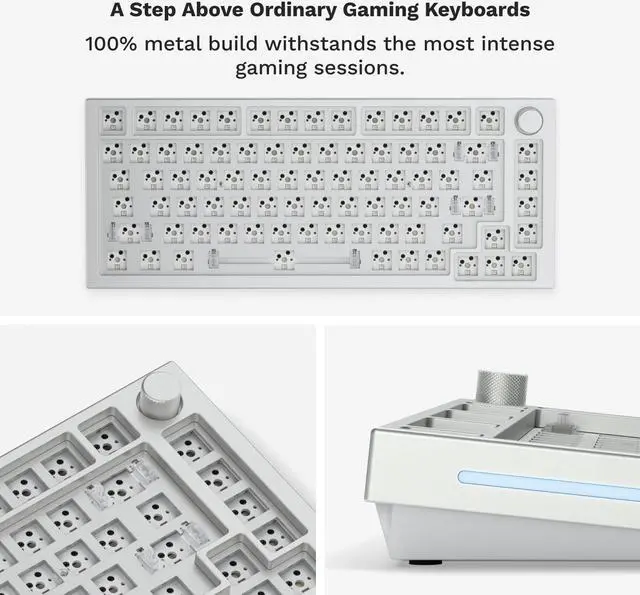 A Step Above Ordinary Gaming Keyboards

100% metal build withstands the most intense gaming sessions.