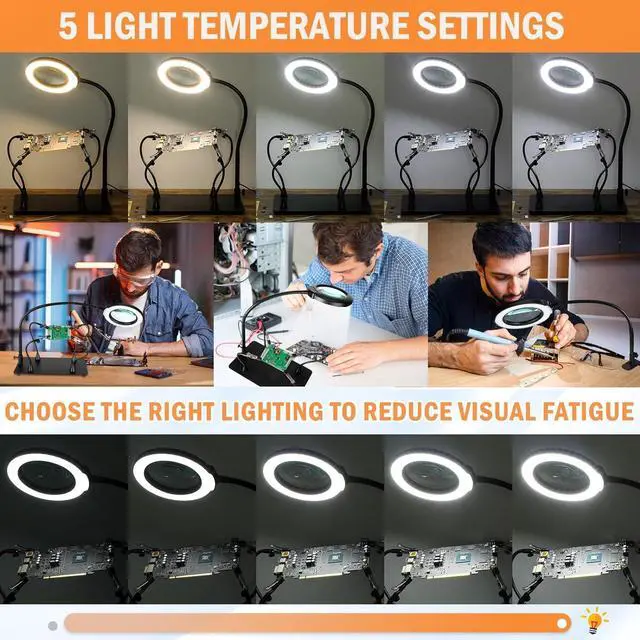 5 LIGHT TEMPERATURE SETTINGS

CHOOSE THE RIGHT LIGHTING TO REDUCE VISUAL FATIGUE