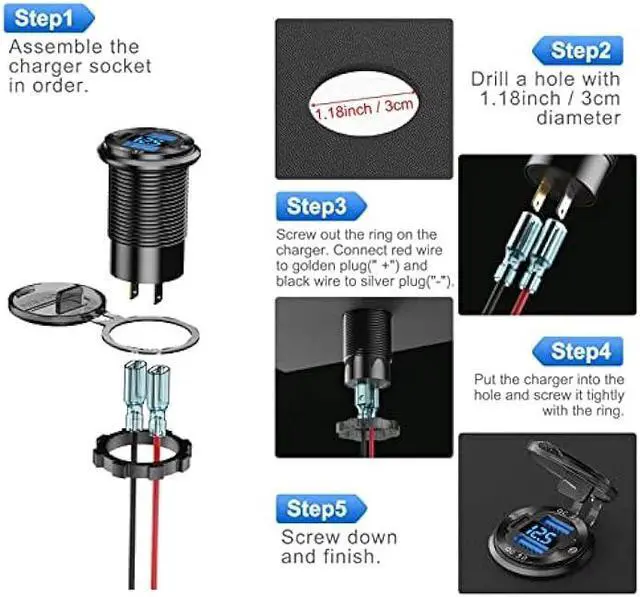 Step1
Assemble the charger socket in order.

1.18inch / 3cm

Step2
Drill a hole with 1.18inch / 3cm diameter

Step3
Screw out the ring on the charger. Connect red wire to golden plug(" +") and black wire to silver plug("-").

Step4
Put the charger into the hole and screw it tightly with the ring.

Step5
Screw down and finish.

12.5