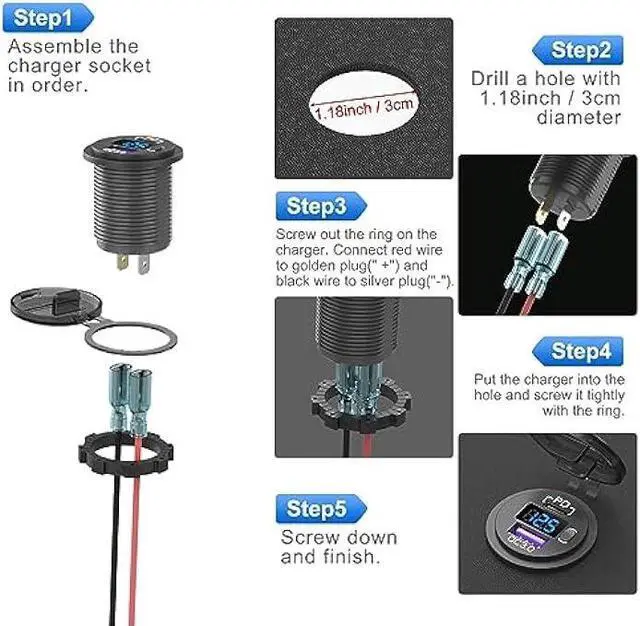 Step1
Assemble the charger socket in order.

1.18inch / 3cm

Step2
Drill a hole with 1.18inch / 3cm diameter

Step3
Screw out the ring on the charger. Connect red wire to golden plug(" +") and black wire to silver plug("-").

Step4
Put the charger into the hole and screw it tightly with the ring.

Step5
Screw down and finish.

PD

12.5

QC3.0