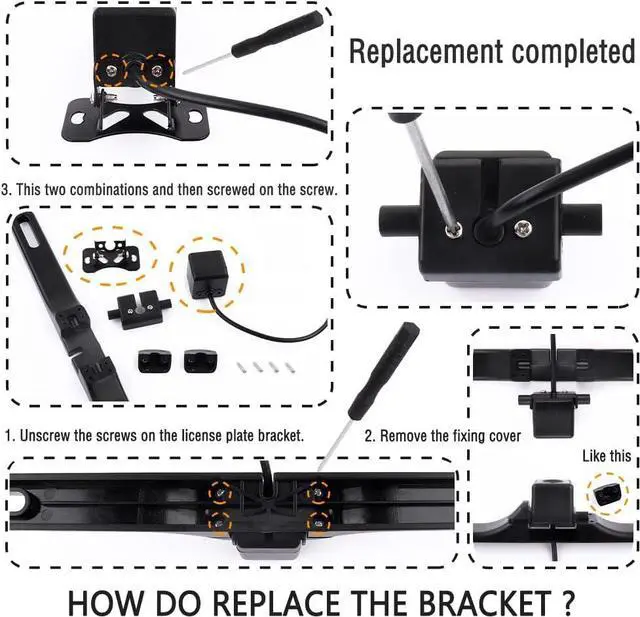 Replacement completed

3. This two combinations and then screwed on the screw.

1. Unscrew the screws on the license plate bracket.

2. Remove the fixing cover

Like this

HOW DO REPLACE THE BRACKET ?