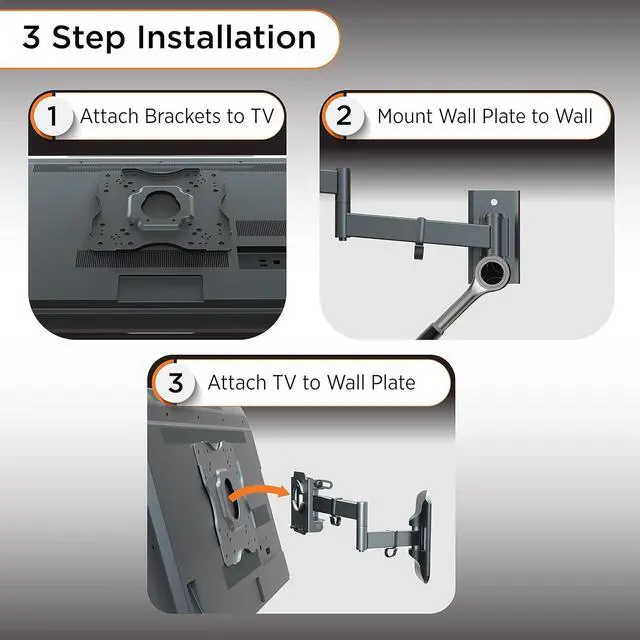 3 Step Installation

1 Attach Brackets to TV

2 Mount Wall Plate to Wall

3 Attach TV to Wall Plate