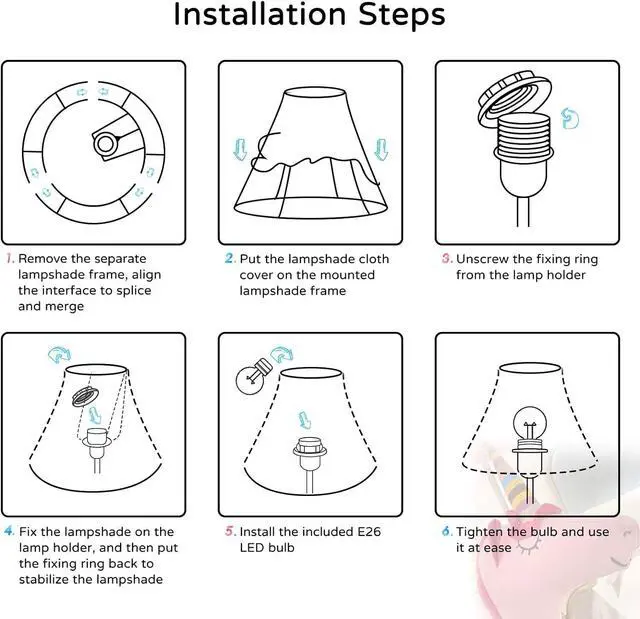 Installation Steps

1. Remove the separate lampshade frame, align the interface to splice and merge

2. Put the lampshade cloth cover on the mounted lampshade frame

3. Unscrew the fixing ring from the lamp holder

4. Fix the lampshade on the lamp holder, and then put the fixing ring back to stabilize the lampshade

5. Install the included E26 LED bulb

6. Tighten the bulb and use it at ease