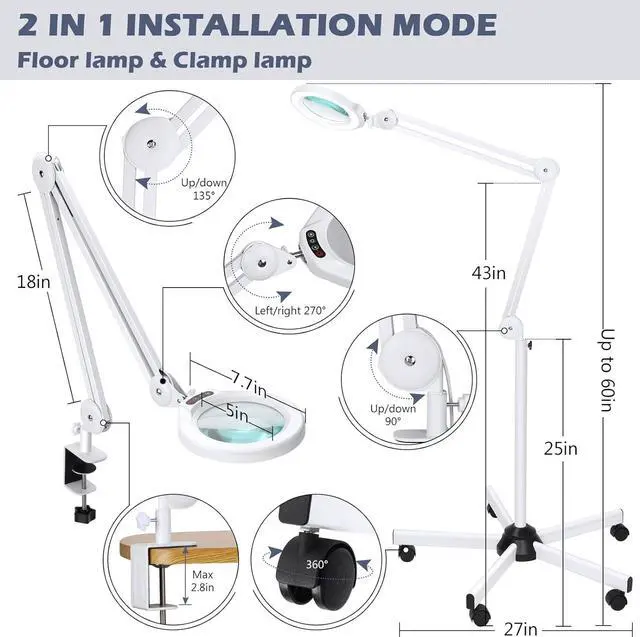 2 IN 1 INSTALLATION MODE
Floor lamp & Clamp lamp

Up/down
135°

18in

Left/right 270°

7.7in

5in

43in

Up/down
90°

Up to 60in

25in

Max
2.8in

360°

27in